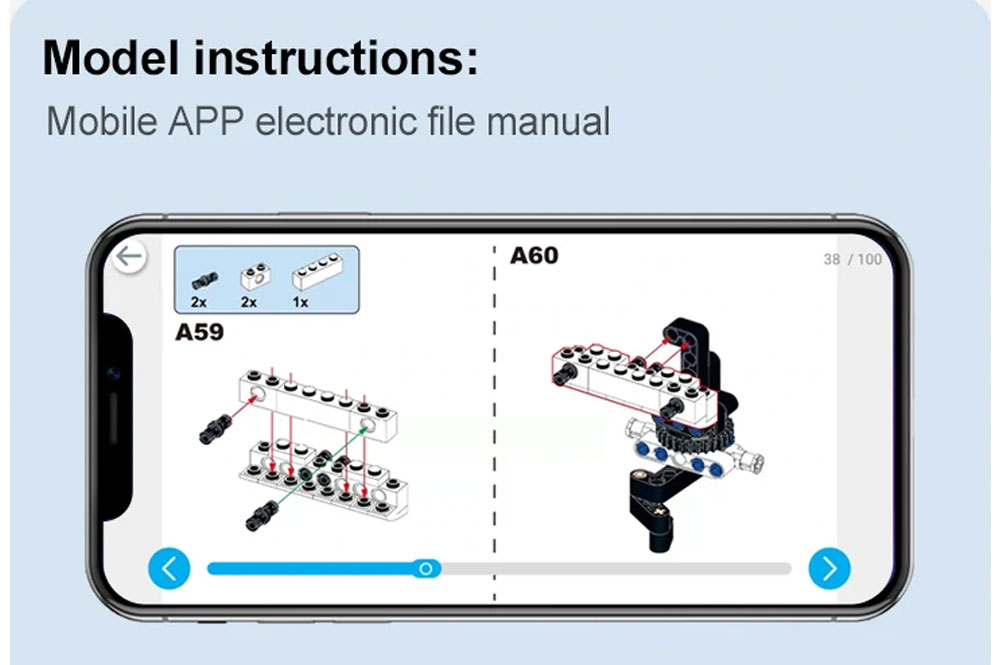 Model instructions:
Mobile APP electronic file manual

2x 2x 1x
A59
A60
38 / 100